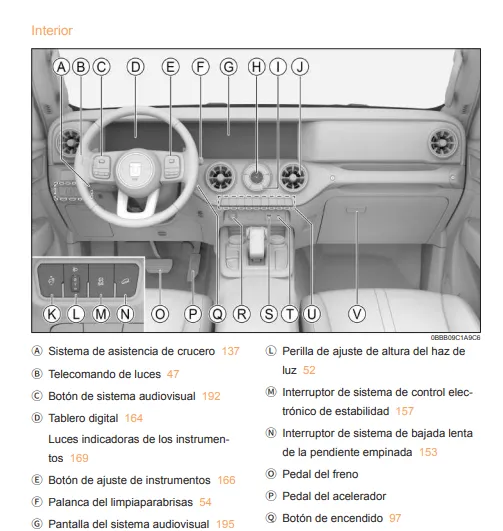 Interior

A B C D E F G H I J

K L M N O P Q R S T U V

0BBB09C1A9C6

Ⓐ Sistema de asistencia de crucero 137

Ⓑ Telecomando de luces 47

Ⓒ Botón de sistema audiovisual 192

Ⓓ Tablero digital 164

Luces indicadoras de los instrumentos 169

Ⓔ Botón de ajuste de instrumentos 166

Ⓕ Palanca del limpiaparabrisas 54

Ⓖ Pantalla del sistema audiovisual 195

Ⓛ Perilla de ajuste de altura del haz de luz 52

Ⓜ Interruptor de sistema de control electrónico de estabilidad 157

Ⓝ Interruptor de sistema de bajada lenta de la pendiente empinada 153

Ⓞ Pedal del freno

Ⓟ Pedal del acelerador

Ⓠ Botón de encendido 97